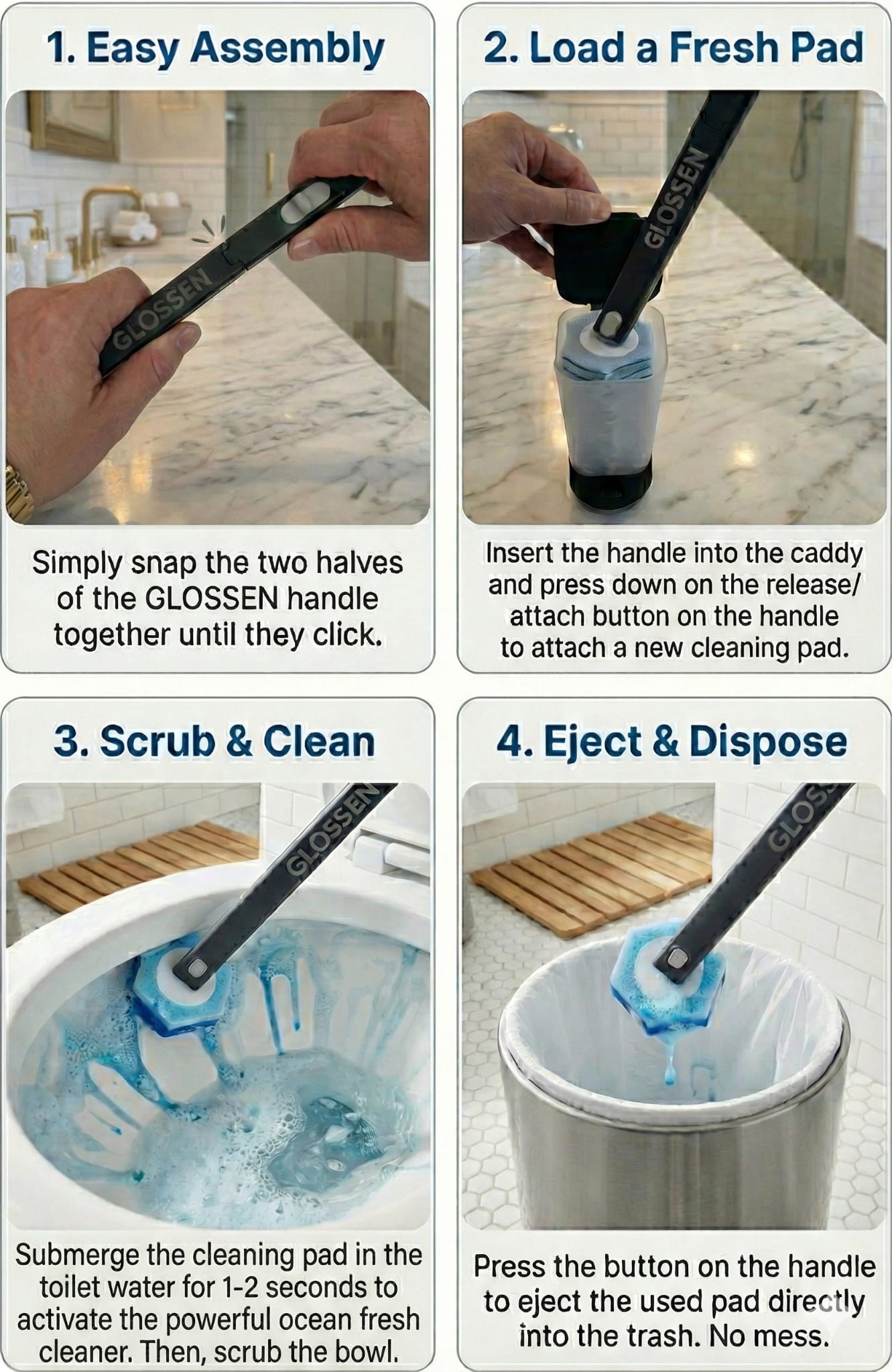 1. Easy Assembly

GLOSSEN

Simply snap the two halves of the GLOSSEN handle together until they click.

2. Load a Fresh Pad

GLOSSEN

Insert the handle into the caddy and press down on the release/ attach button on the handle to attach a new cleaning pad.

3. Scrub & Clean

GLOSSEN

Submerge the cleaning pad in the toilet water for 1-2 seconds to activate the powerful ocean fresh cleaner. Then, scrub the bowl.

4. Eject & Dispose

GLOS

Press the button on the handle to eject the used pad directly into the trash. No mess.